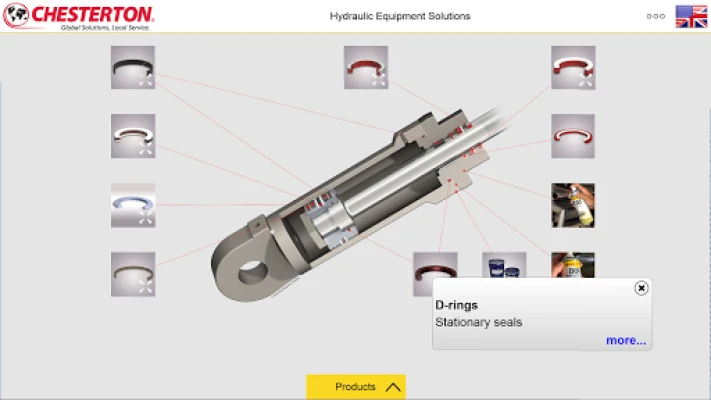 CHESTERTON.
Global Solutions, Local Service.

Hydraulic Equipment Solutions

D-rings
Stationary seals
more...

Products